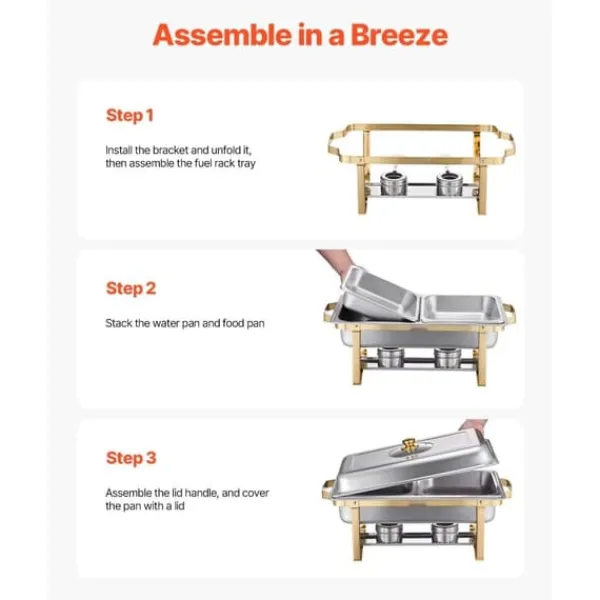 Assemble in a Breeze

Step 1

Install the bracket and unfold it, then assemble the fuel rack tray

Step 2

Stack the water pan and food pan

Step 3

Assemble the lid handle, and cover the pan with a lid