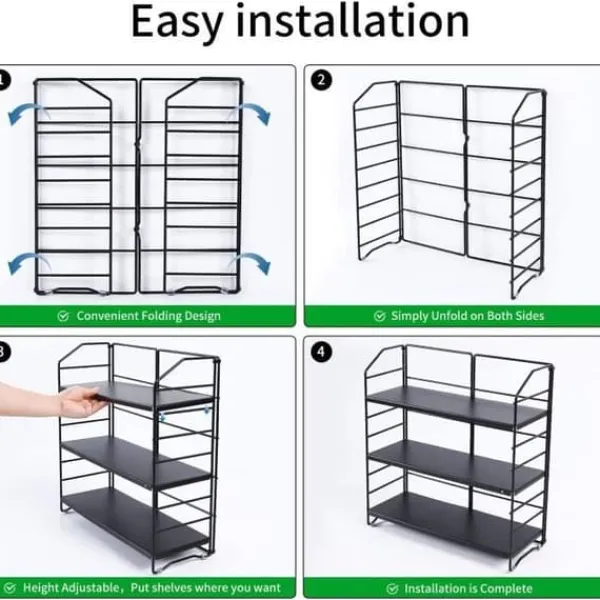 Easy installation

1

Convenient Folding Design

2

Simply Unfold on Both Sides

3

Height Adjustable，Put shelves where you want

4

Installation is Complete