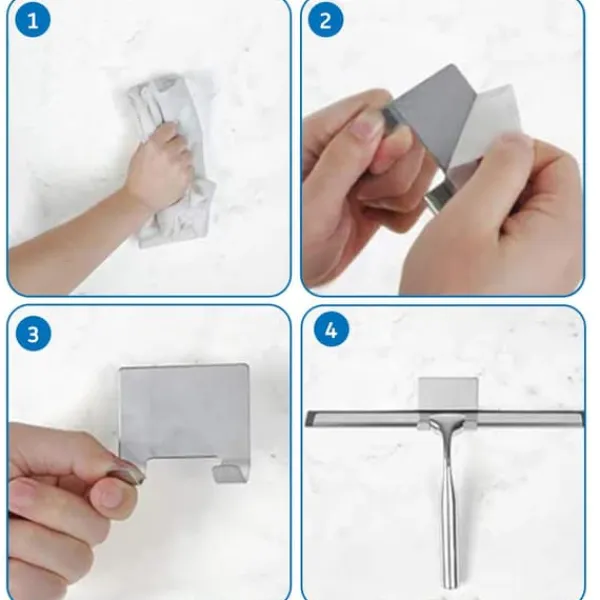 1

2

3

4