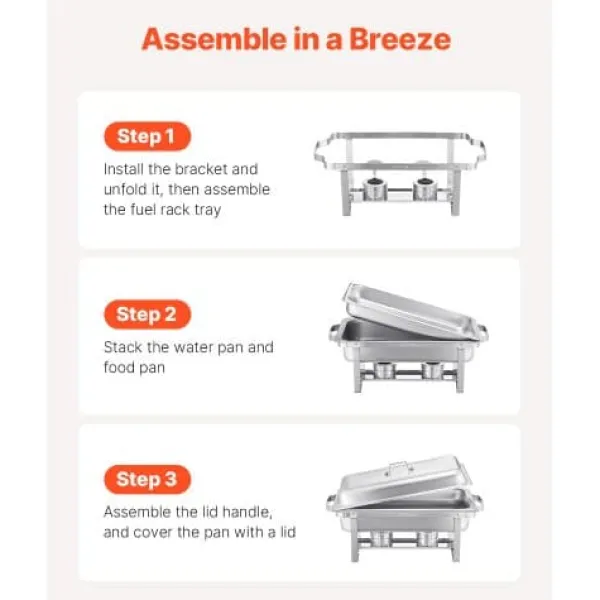 Assemble in a Breeze

Step 1

Install the bracket and unfold it, then assemble the fuel rack tray

Step 2

Stack the water pan and food pan

Step 3

Assemble the lid handle, and cover the pan with a lid