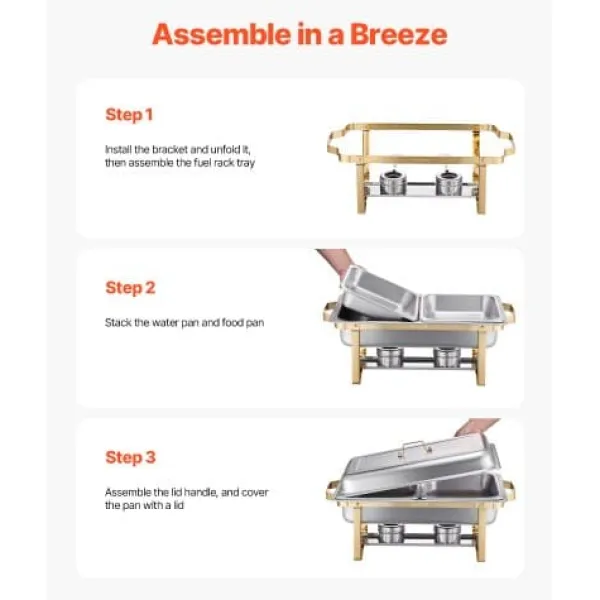 Assemble in a Breeze

Step 1

Install the bracket and unfold it, then assemble the fuel rack tray

Step 2

Stack the water pan and food pan

Step 3

Assemble the lid handle, and cover the pan with a lid