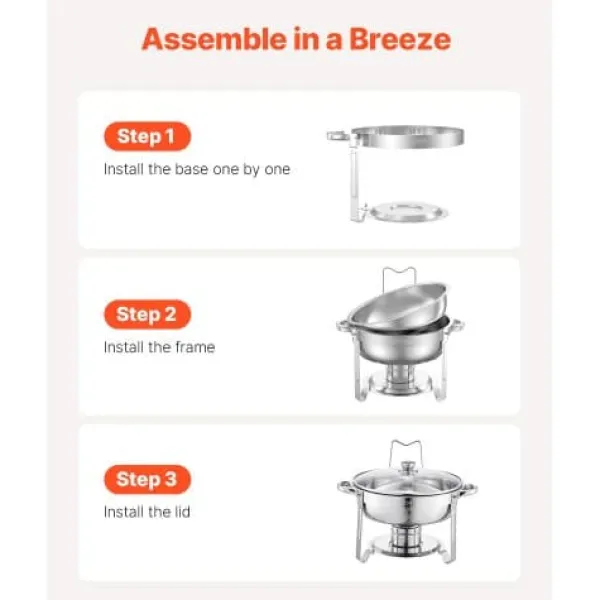 Assemble in a Breeze

Step 1

Install the base one by one

Step 2

Install the frame

Step 3

Install the lid