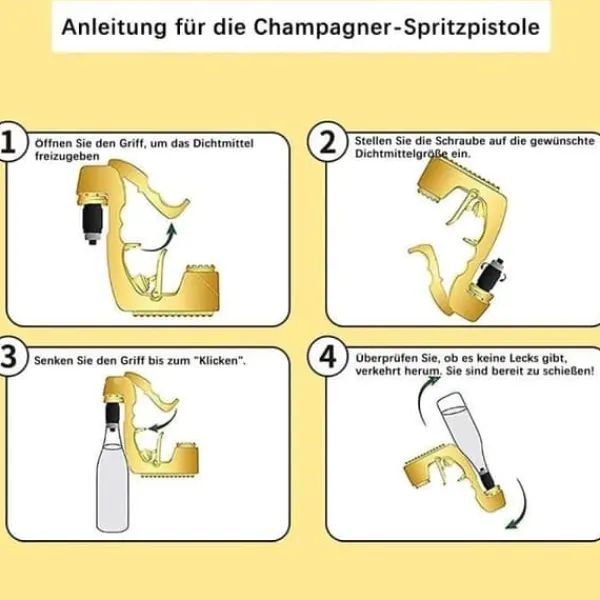 Anleitung für die Champagner-Spritzpistole

1 Öffnen Sie den Griff, um das Dichtmittel freizugeben

2 Stellen Sie die Schraube auf die gewünschte Dichtmittelgröße ein.

3 Senken Sie den Griff bis zum "Klicken".

4 Überprüfen Sie, ob es keine Lecks gibt, verkehrt herum. Sie sind bereit zu schießen!