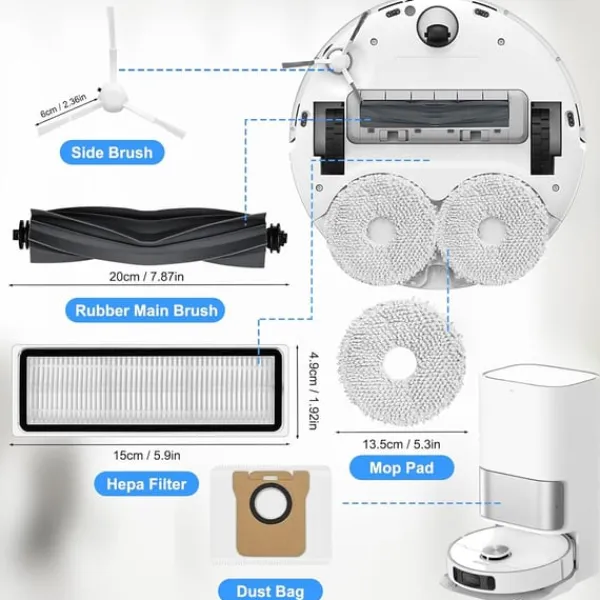 6cm / 2.36in

Side Brush

20cm / 7.87in

Rubber Main Brush

4.9cm / 1.92in

15cm / 5.9in

Hepa Filter

13.5cm / 5.3in

Mop Pad

Dust Bag