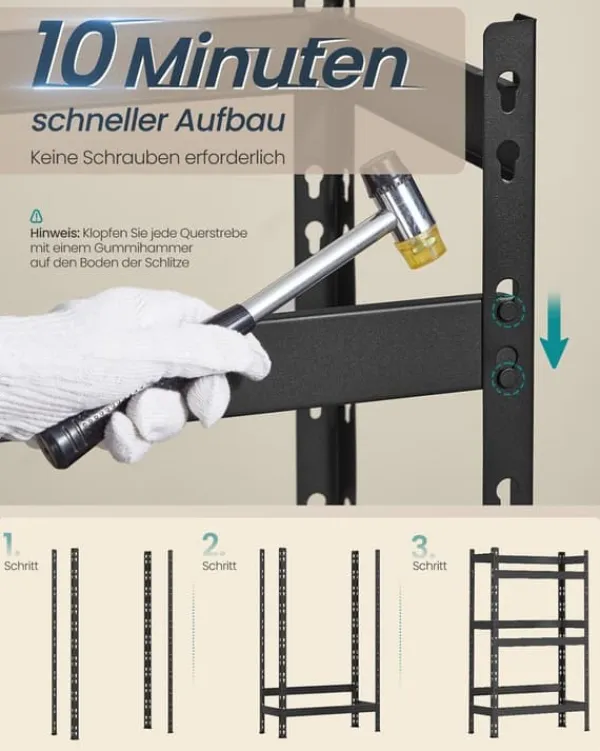 10 Minuten
schneller Aufbau
Keine Schrauben erforderlich

Hinweis: Klopfen Sie jede Querstrebe mit einem Gummihammer auf den Boden der Schlitze

1.
Schritt

2.
Schritt

3.
Schritt