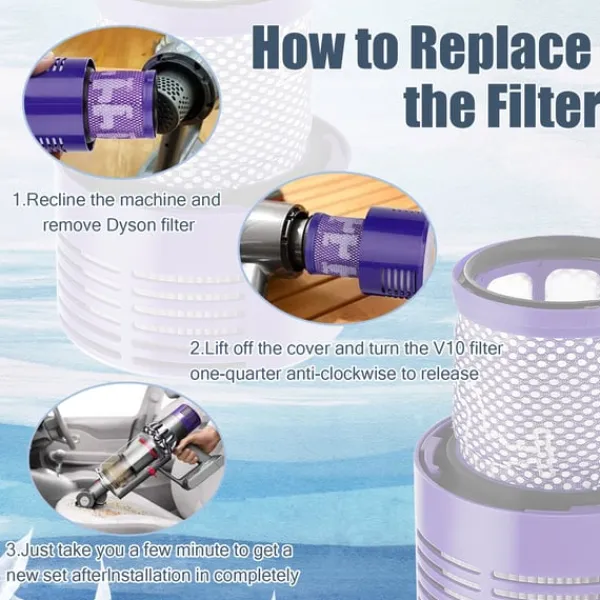 How to Replace the Filter

1.Recline the machine and remove Dyson filter

2.Lift off the cover and turn the V10 filter one-quarter anti-clockwise to release

3.Just take you a few minute to get a new set afterInstallation in completely