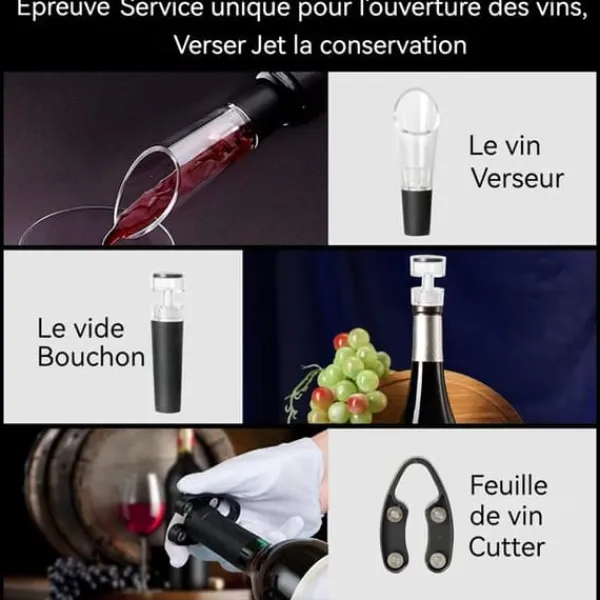 Epreuve Service unique pour l'ouverture des vins, Verser Jet la conservation

Le vin Verseur

Le vide Bouchon

Feuille de vin Cutter