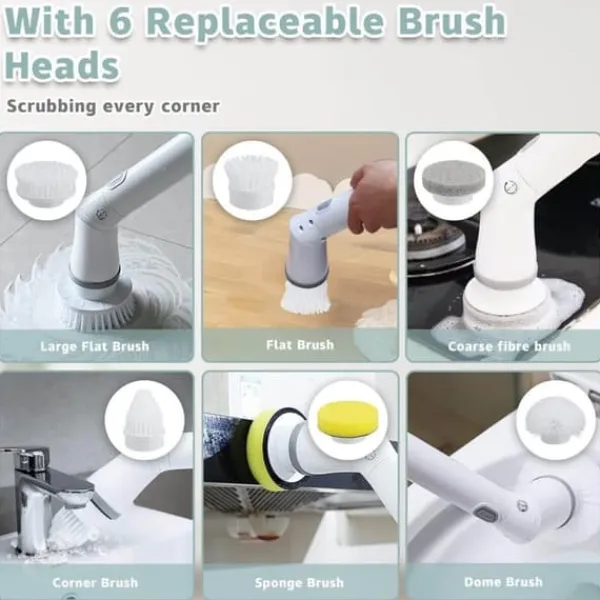 With 6 Replaceable Brush Heads

Scrubbing every corner

Large Flat Brush

Flat Brush

Coarse fibre brush

Corner Brush

Sponge Brush

Dome Brush