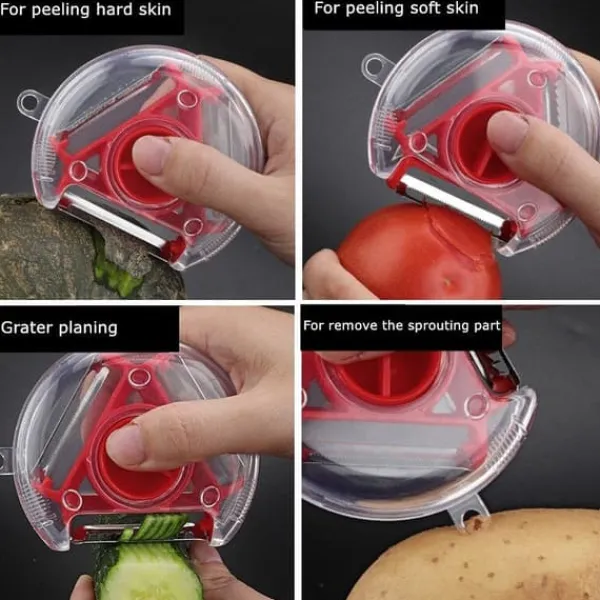 For peeling hard skin

For peeling soft skin

Grater planing

For remove the sprouting part