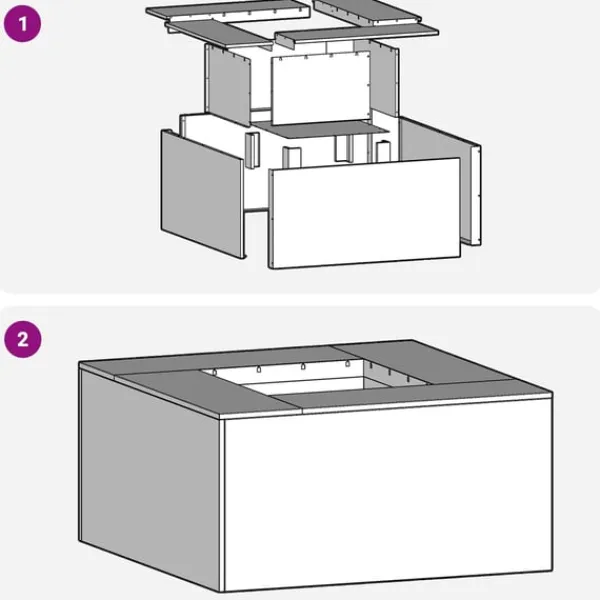 1

2