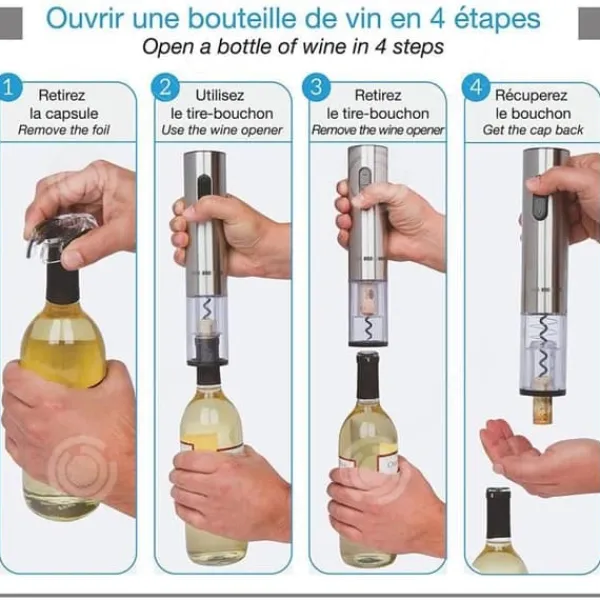 Ouvrir une bouteille de vin en 4 étapes
Open a bottle of wine in 4 steps

1
Retirez la capsule
Remove the foil

2
Utilisez le tire-bouchon
Use the wine opener

3
Retirez le tire-bouchon
Remove the wine opener

4
Récuperez le bouchon
Get the cap back