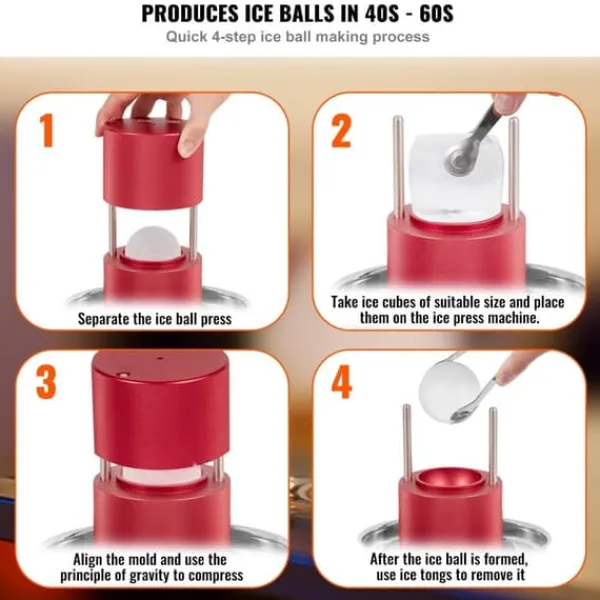 PRODUCES ICE BALLS IN 40S - 60S

Quick 4-step ice ball making process

1

Separate the ice ball press

2

Take ice cubes of suitable size and place them on the ice press machine.

3

Align the mold and use the principle of gravity to compress

4

After the ice ball is formed, use ice tongs to remove it