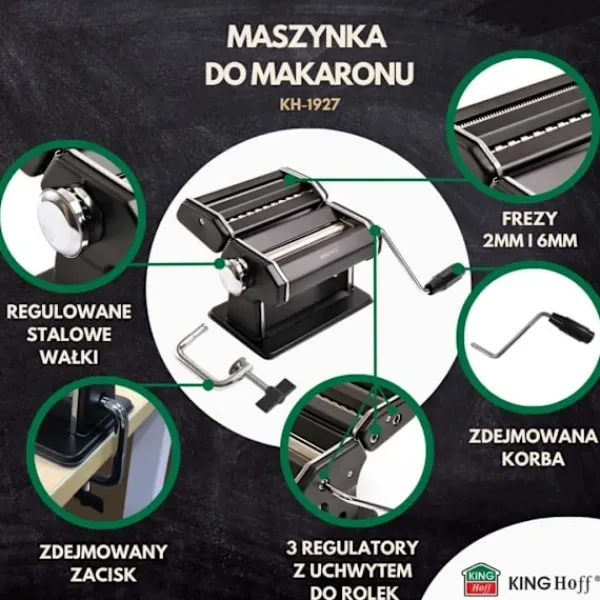 MASZYNKA DO MAKARONU
KH-1927

FREZY
2MM I 6MM

REGULOWANE STALOWE WAŁKI

ZDEJMOWANA KORBA

ZDEJMOWANY ZACISK

3 REGULATORY Z UCHWYTEM DO ROLEK

KING Hoff

KING Hoff®