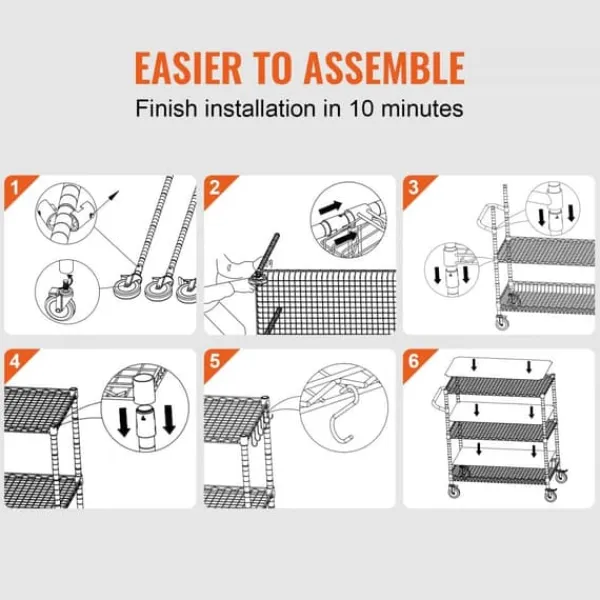 EASIER TO ASSEMBLE
Finish installation in 10 minutes

1

2

3

4

5

6