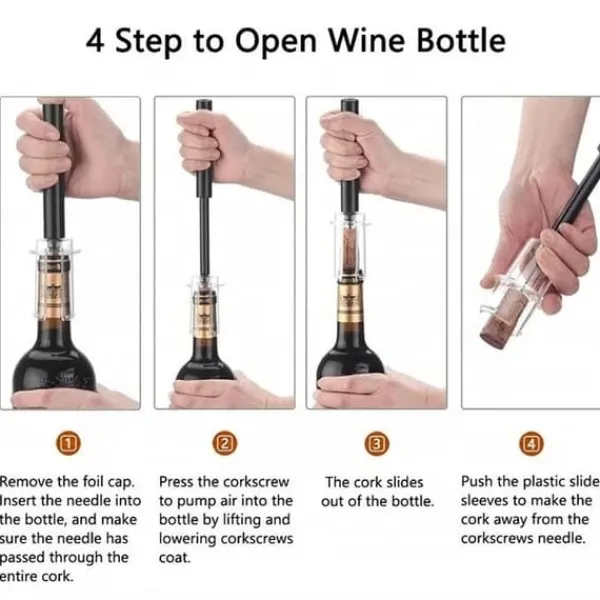 4 Step to Open Wine Bottle

1

Remove the foil cap. Insert the needle into the bottle, and make sure the needle has passed through the entire cork.

2

Press the corkscrew to pump air into the bottle by lifting and lowering corkscrews coat.

3

The cork slides out of the bottle.

4

Push the plastic slide sleeves to make the cork away from the corkscrews needle.