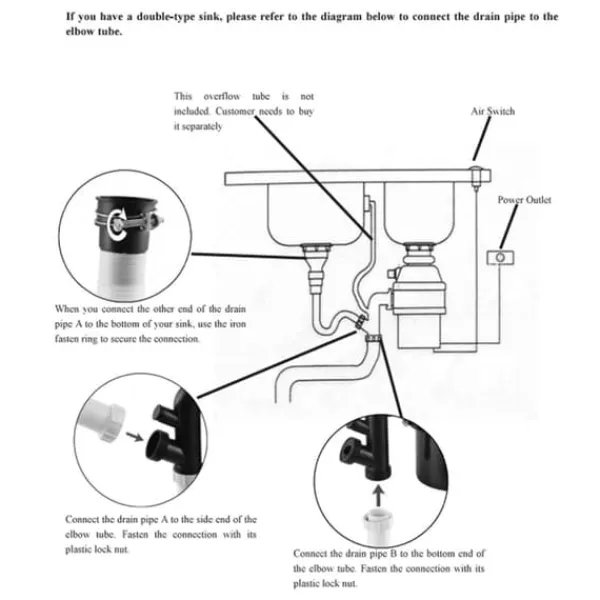 If you have a double-type sink, please refer to the diagram below to connect the drain pipe to the elbow tube.

This overflow tube is not included. Customer needs to buy it separately

Air Switch

Power Outlet

When you connect the other end of the drain pipe A to the bottom of your sink, use the iron fasten ring to secure the connection.

Connect the drain pipe A to the side end of the elbow tube. Fasten the connection with its plastic lock nut.

Connect the drain pipe B to the bottom end of the elbow tube. Fasten the connection with its plastic lock nut.