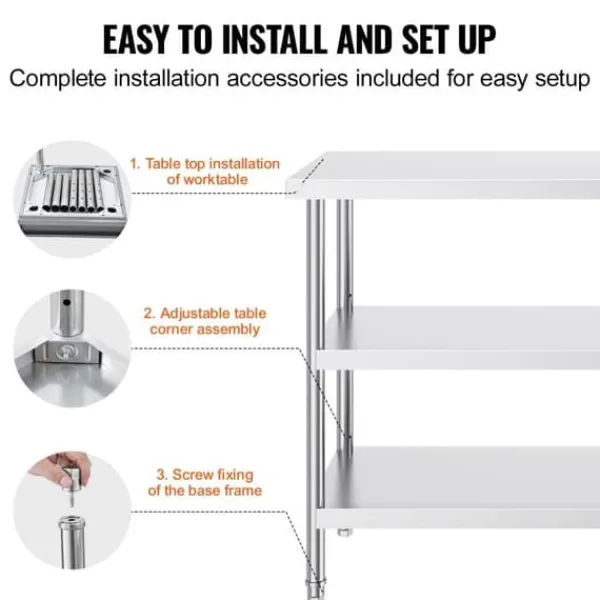 EASY TO INSTALL AND SET UP
Complete installation accessories included for easy setup

1. Table top installation of worktable

2. Adjustable table corner assembly

3. Screw fixing of the base frame