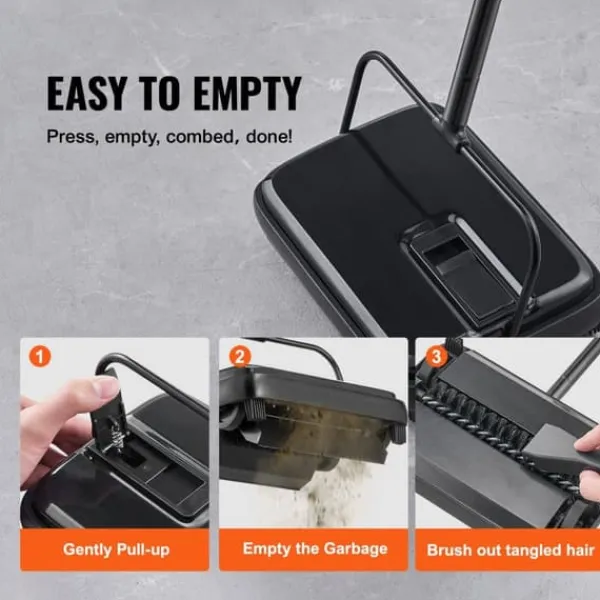 EASY TO EMPTY

Press, empty, combed, done!

1

Gently Pull-up

2

Empty the Garbage

3

Brush out tangled hair