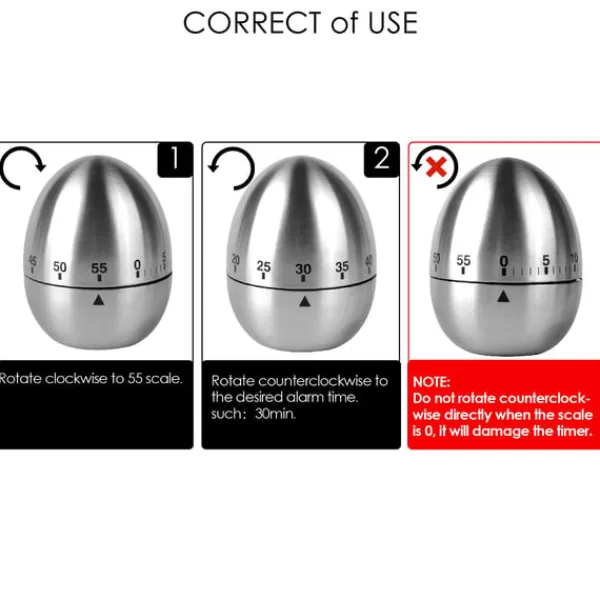 CORRECT of USE

1

45 50 55 0 5

Rotate clockwise to 55 scale.

2

20 25 30 35 40

Rotate counterclockwise to the desired alarm time. such: 30min.

50 55 0 5 10

NOTE:
Do not rotate counterclockwise directly when the scale is 0, it will damage the timer.