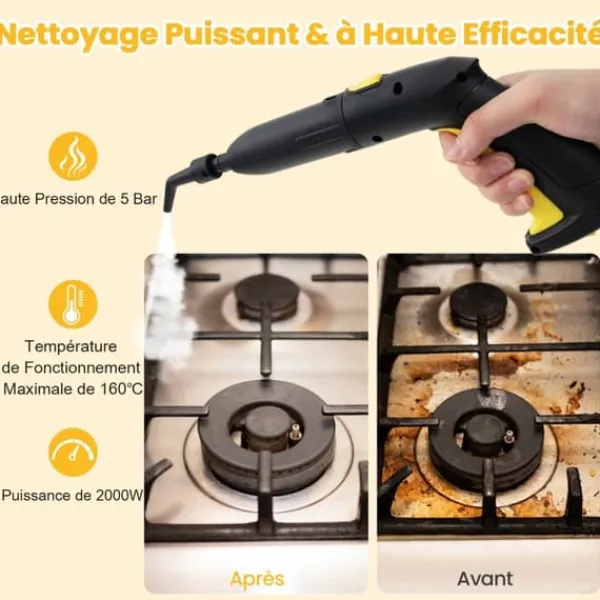 Nettoyage Puissant & à Haute Efficacité

aute Pression de 5 Bar

Température de Fonctionnement Maximale de 160°C

Puissance de 2000W

Après

Avant