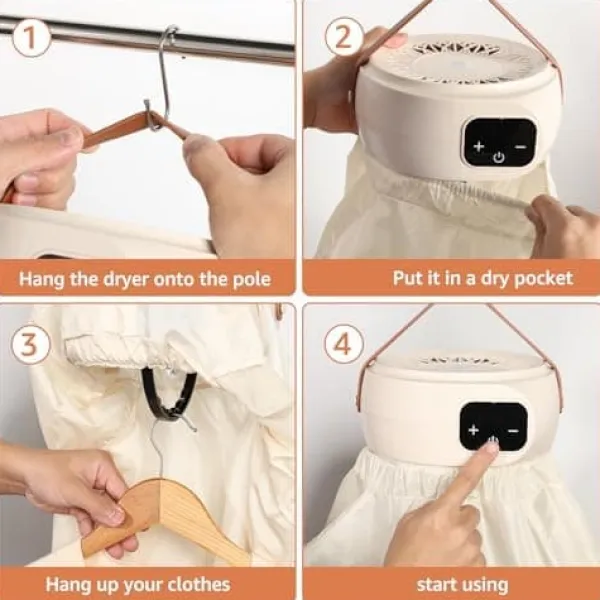 1

Hang the dryer onto the pole

2

+ −

Put it in a dry pocket

3

Hang up your clothes

4

+ −

start using