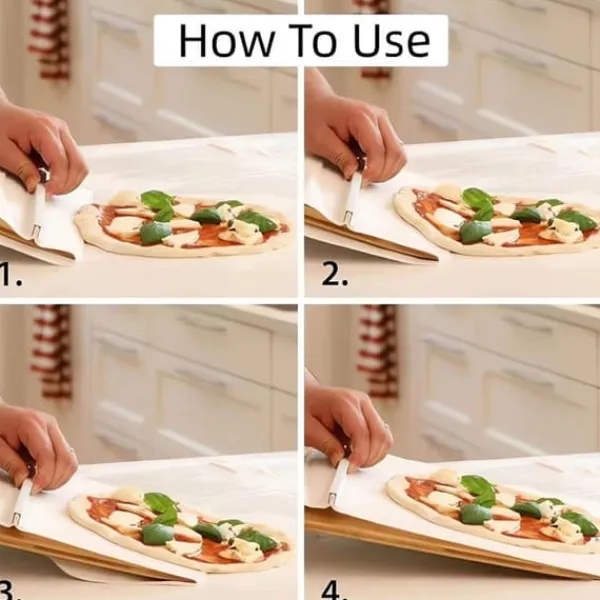 How To Use

1.

2.

3.

4.