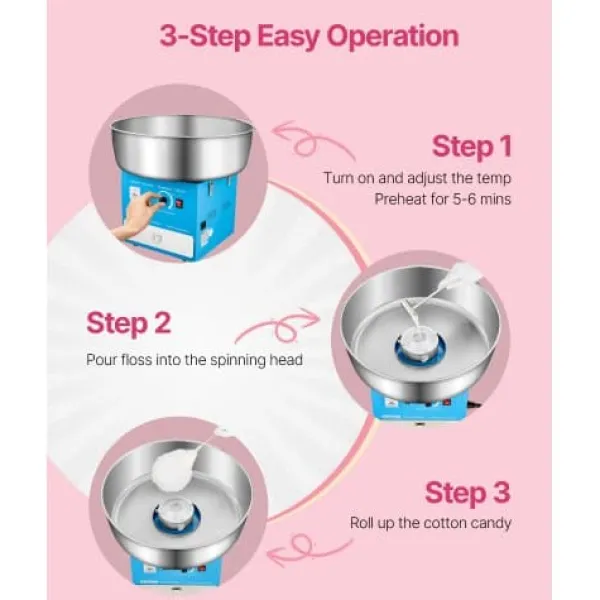 3-Step Easy Operation

Step 1

Turn on and adjust the temp
Preheat for 5-6 mins

Step 2

Pour floss into the spinning head

Step 3

Roll up the cotton candy