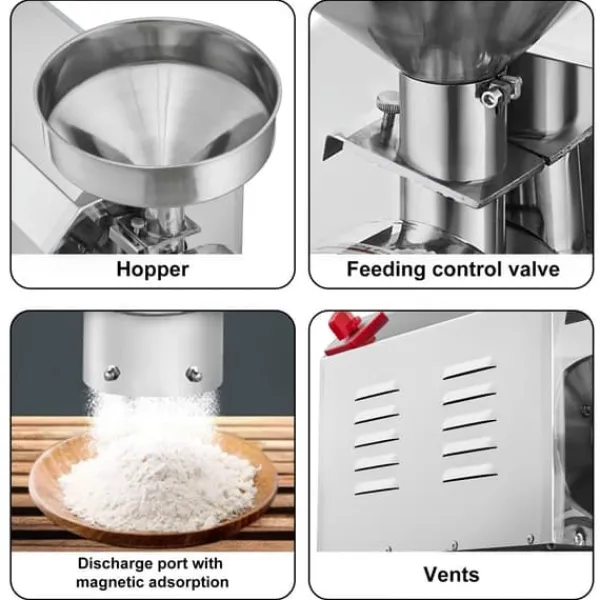 Hopper

Feeding control valve

Discharge port with magnetic adsorption

Vents