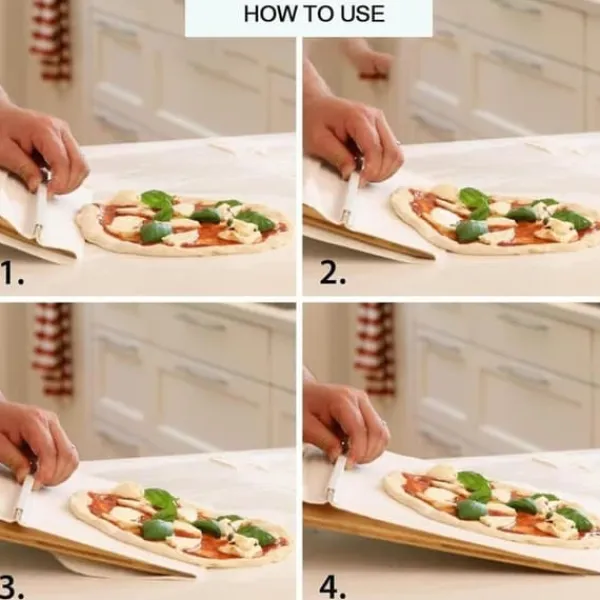 HOW TO USE

1.

2.

3.

4.