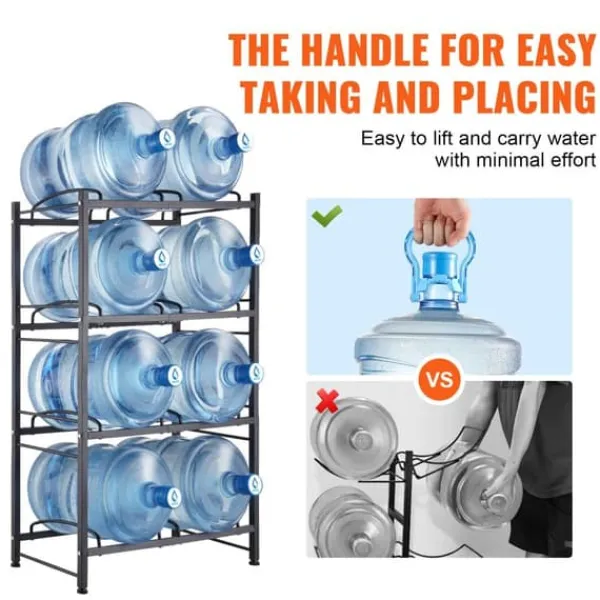 THE HANDLE FOR EASY TAKING AND PLACING

Easy to lift and carry water with minimal effort

VS