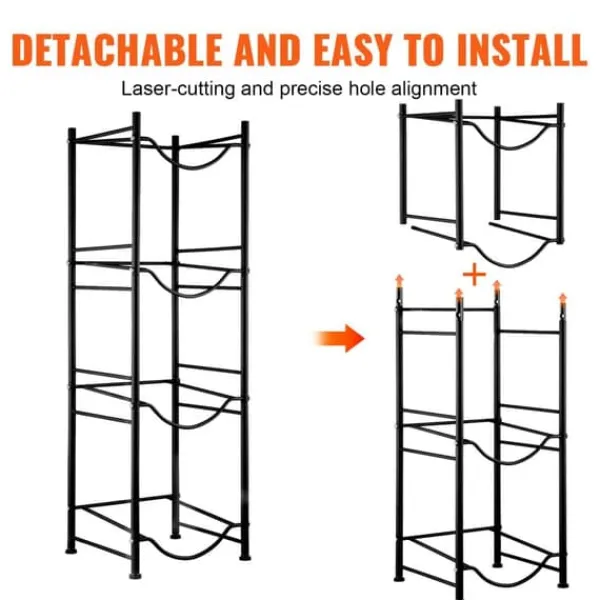 DETACHABLE AND EASY TO INSTALL

Laser-cutting and precise hole alignment

+