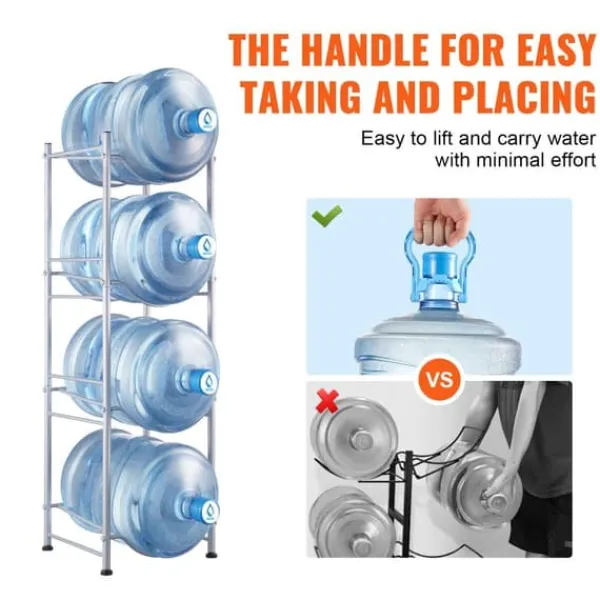 THE HANDLE FOR EASY TAKING AND PLACING

Easy to lift and carry water with minimal effort

VS