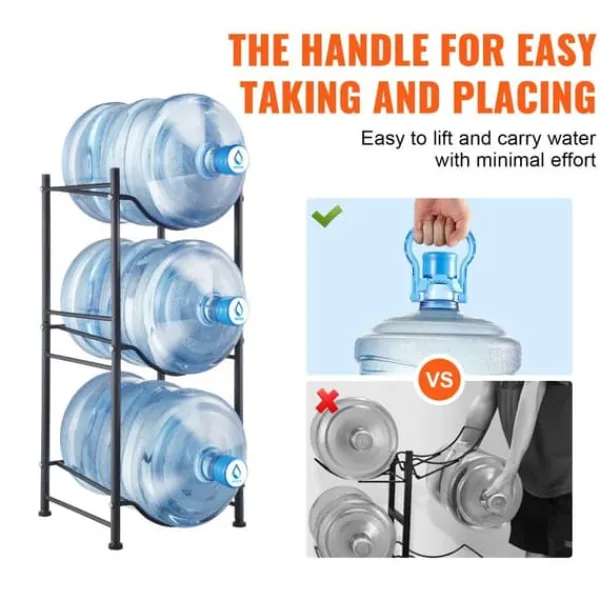 THE HANDLE FOR EASY TAKING AND PLACING

Easy to lift and carry water with minimal effort

VS