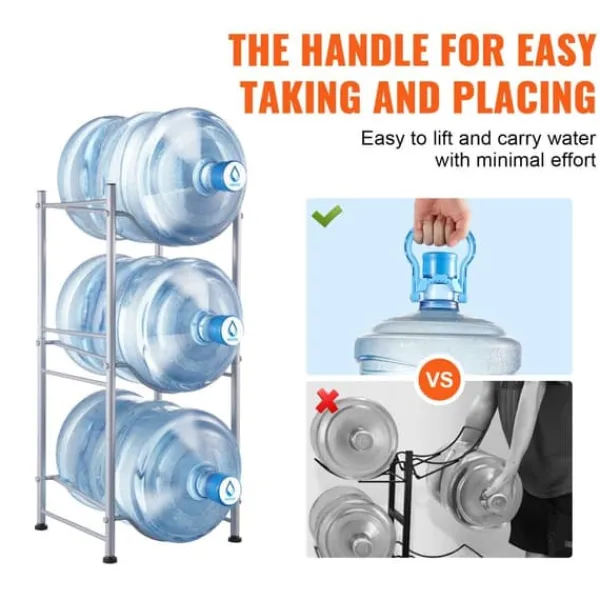 THE HANDLE FOR EASY TAKING AND PLACING

Easy to lift and carry water with minimal effort

VS