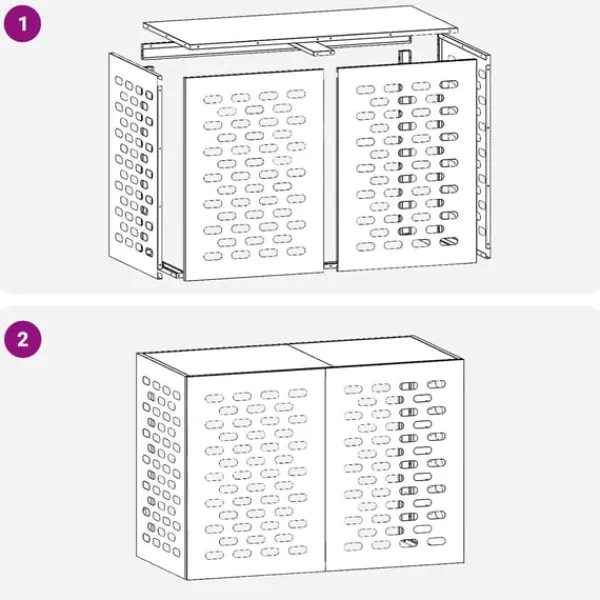 1

2