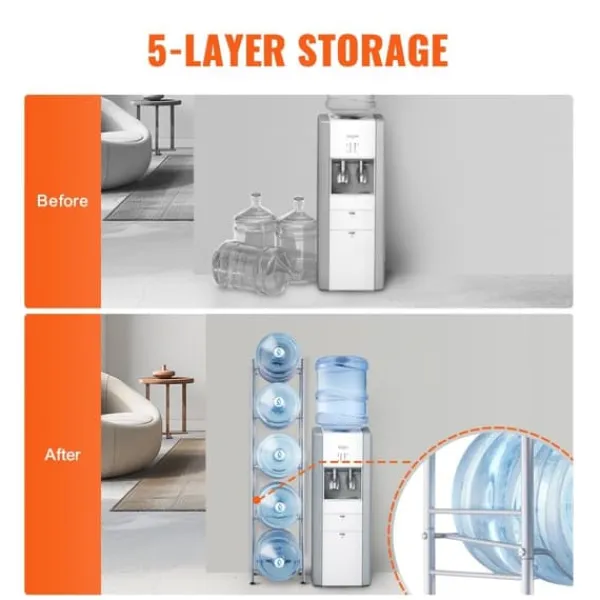 5-LAYER STORAGE

Before

After