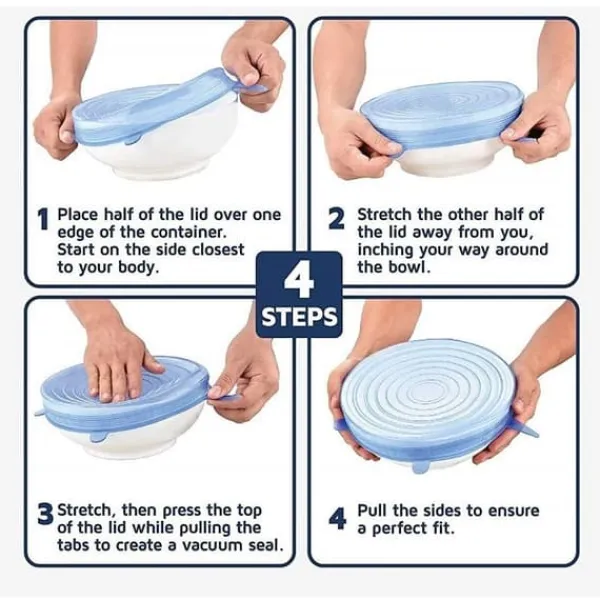 1 Place half of the lid over one edge of the container. Start on the side closest to your body.

2 Stretch the other half of the lid away from you, inching your way around the bowl.

4 STEPS

3 Stretch, then press the top of the lid while pulling the tabs to create a vacuum seal.

4 Pull the sides to ensure a perfect fit.